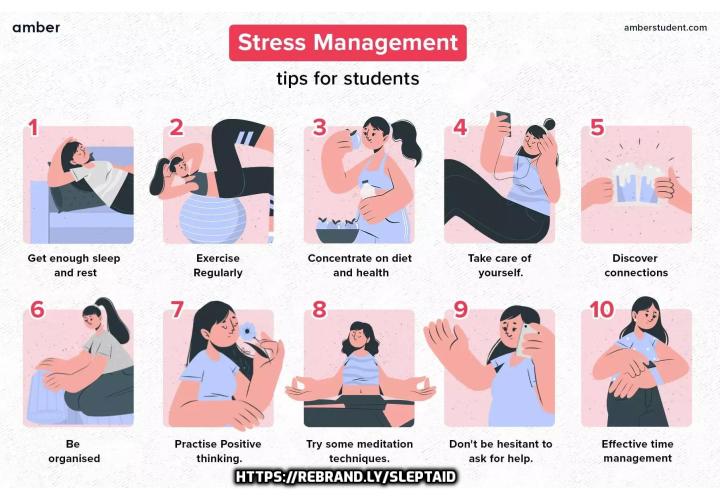 amber

Stress Management

tips for students

amberstudent.com

1
Get enough sleep and rest

2
Exercise Regularly

3
Concentrate on diet and health

4
Take care of yourself.

5
Discover connections

6
Be organised

7
Practise Positive thinking.

8
Try some meditation techniques.

9
Don't be hesitant to ask for help.

10
Effective time management

HTTPS://REBRAND.LY/SLEPTAID