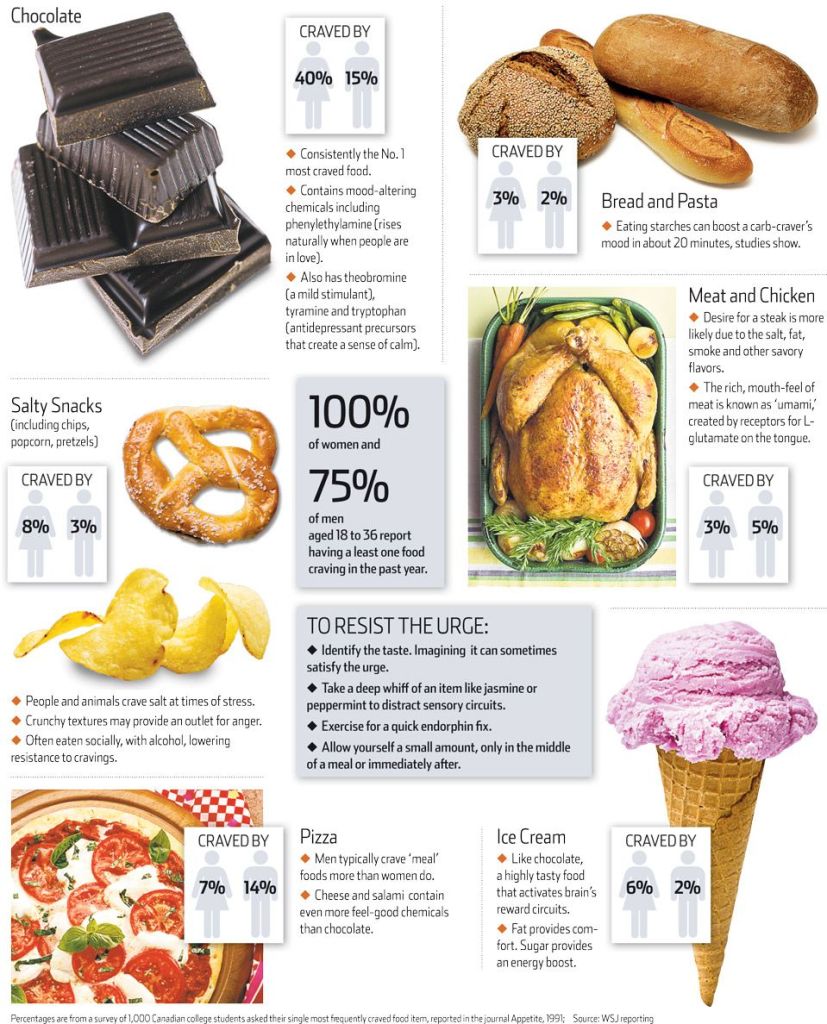 Chocolate

CRAVED BY
40% 15%

◆ Consistently the No. 1 most craved food.
◆ Contains mood-altering chemicals including phenylethylamine (rises naturally when people are in love).
◆ Also has theobromine (a mild stimulant), tyramine and tryptophan (antidepressant precursors that create a sense of calm).

CRAVED BY
3% 2%

Bread and Pasta
◆ Eating starches can boost a carb-craver's mood in about 20 minutes, studies show.

Meat and Chicken
◆ Desire for a steak is more likely due to the salt, fat, smoke and other savory flavors.
◆ The rich, mouth-feel of meat is known as 'umami,' created by receptors for L-glutamate on the tongue.

CRAVED BY
3% 5%

Salty Snacks
(including chips, popcorn, pretzels)

CRAVED BY
8% 3%

100%
of women and
75%
of men aged 18 to 36 report having a least one food craving in the past year.

◆ People and animals crave salt at times of stress.
◆ Crunchy textures may provide an outlet for anger.
◆ Often eaten socially, with alcohol, lowering resistance to cravings.

TO RESIST THE URGE:
◆ Identify the taste. Imagining it can sometimes satisfy the urge.
◆ Take a deep whiff of an item like jasmine or peppermint to distract sensory circuits.
◆ Exercise for a quick endorphin fix.
◆ Allow yourself a small amount, only in the middle of a meal or immediately after.

CRAVED BY
7% 14%

Pizza
◆ Men typically crave 'meal' foods more than women do.
◆ Cheese and salami contain even more feel-good chemicals than chocolate.

Ice Cream
◆ Like chocolate, a highly tasty food that activates brain's reward circuits.
◆ Fat provides comfort. Sugar provides an energy boost.

CRAVED BY
6% 2%

Percentages are from a survey of 1,000 Canadian college students asked their single most frequently craved food item, reported in the journal Appetite, 1991; Source: WSJ reporting